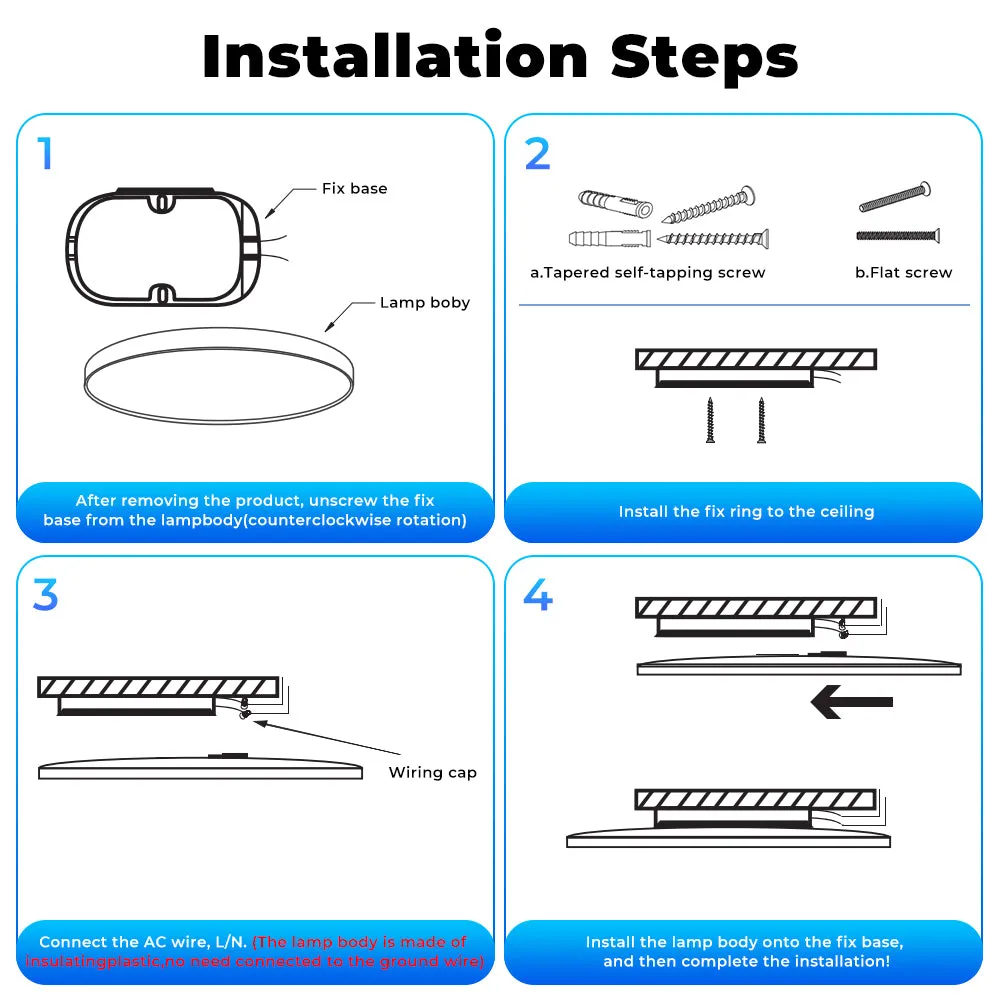 Installation Steps

1

Fix base

Lamp boby

After removing the product, unscrew the fix base from the lampbody(counterclockwise rotation)

2

a.Tapered self-tapping screw

b.Flat screw

Install the fix ring to the ceiling

3

Wiring cap

Connect the AC wire, L/N. (The lamp body is made of insulatingplastic,no need connected to the ground wire)

4

Install the lamp body onto the fix base, and then complete the installation!